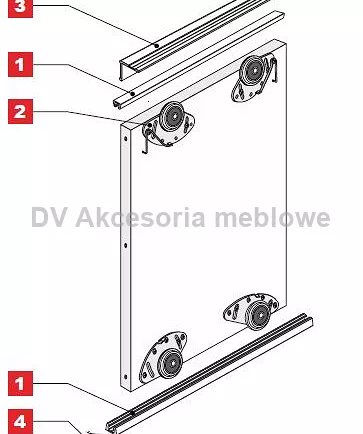 3

1

2

DV Akcesoria meblowe

1

4